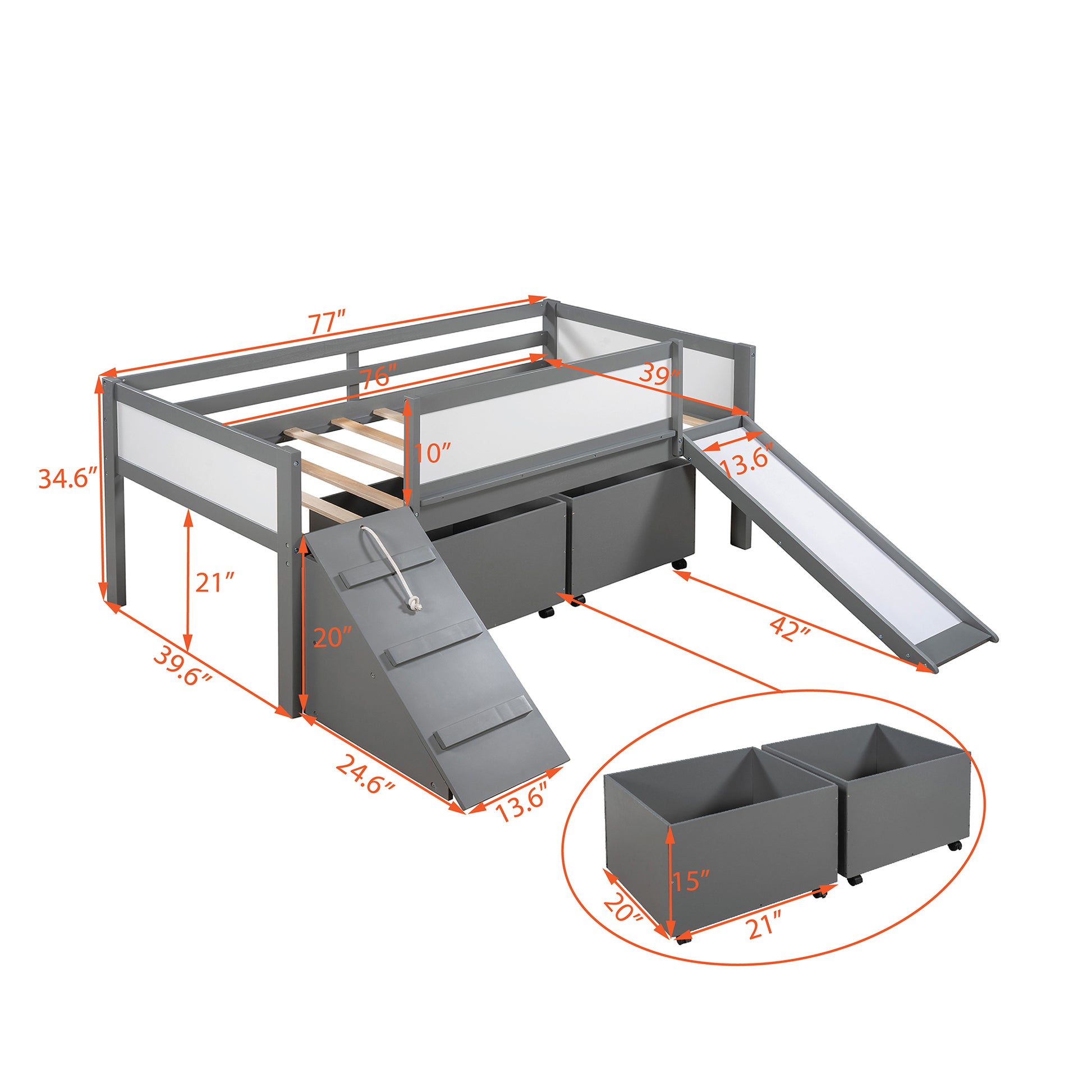 77″
76″
39″
34.6″
10″
13.6″
21″
20″
42″
39.6″
24.6″
13.6″
15″
20″
21″