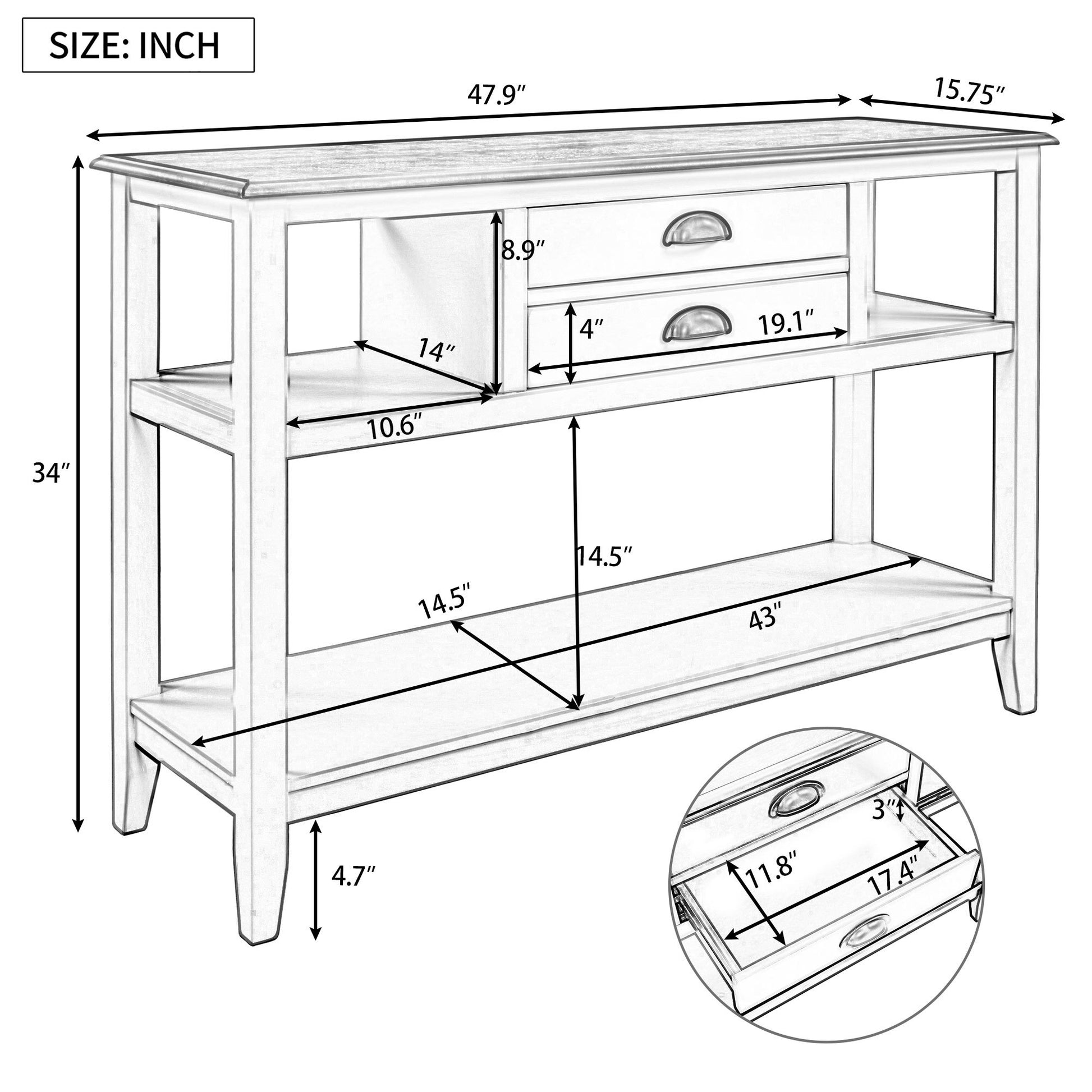 SIZE: INCH

47.9″

15.75″

34″

8.9″

4″

19.1″

14″

10.6″

14.5″

14.5″

43″

4.7″

3″

11.8″

17.4″