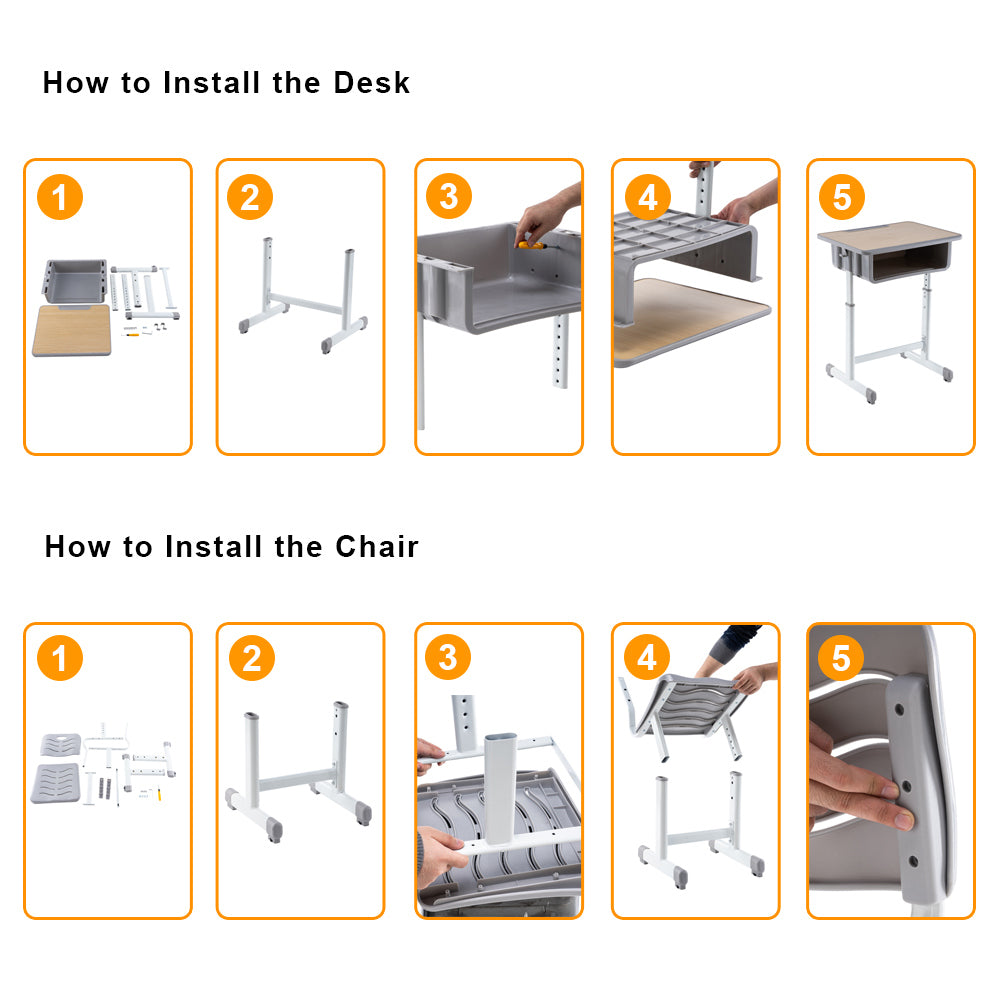 How to Install the Desk

1

2

3

4

5

How to Install the Chair

1

2

3

4

5