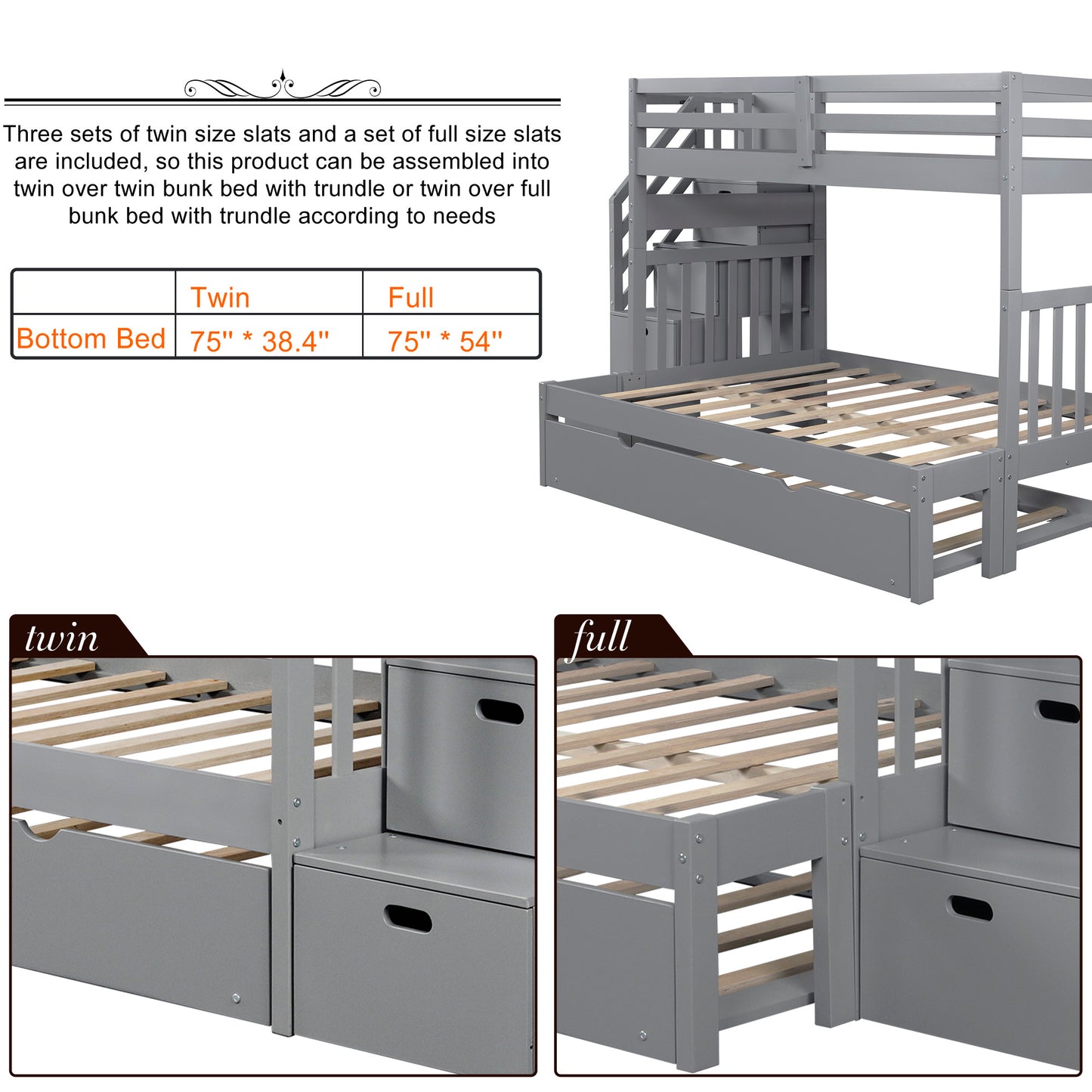 Three sets of twin size slats and a set of full size slats are included, so this product can be assembled into twin over twin bunk bed with trundle or twin over full bunk bed with trundle according to needs

| | Twin | Full |
|---|---|---|
| Bottom Bed | 75'' * 38.4'' | 75'' * 54'' |

twin

full