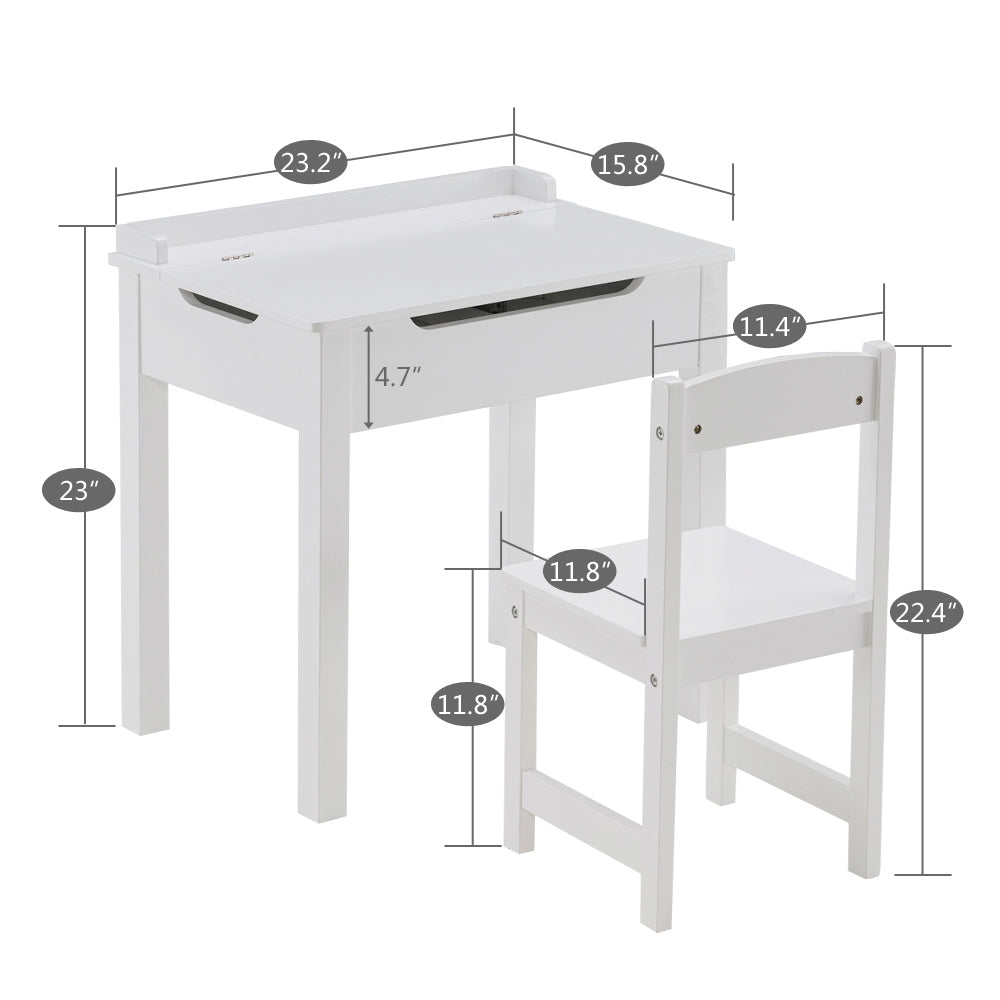 23.2″
15.8″
11.4″
4.7″
23″
11.8″
22.4″
11.8″