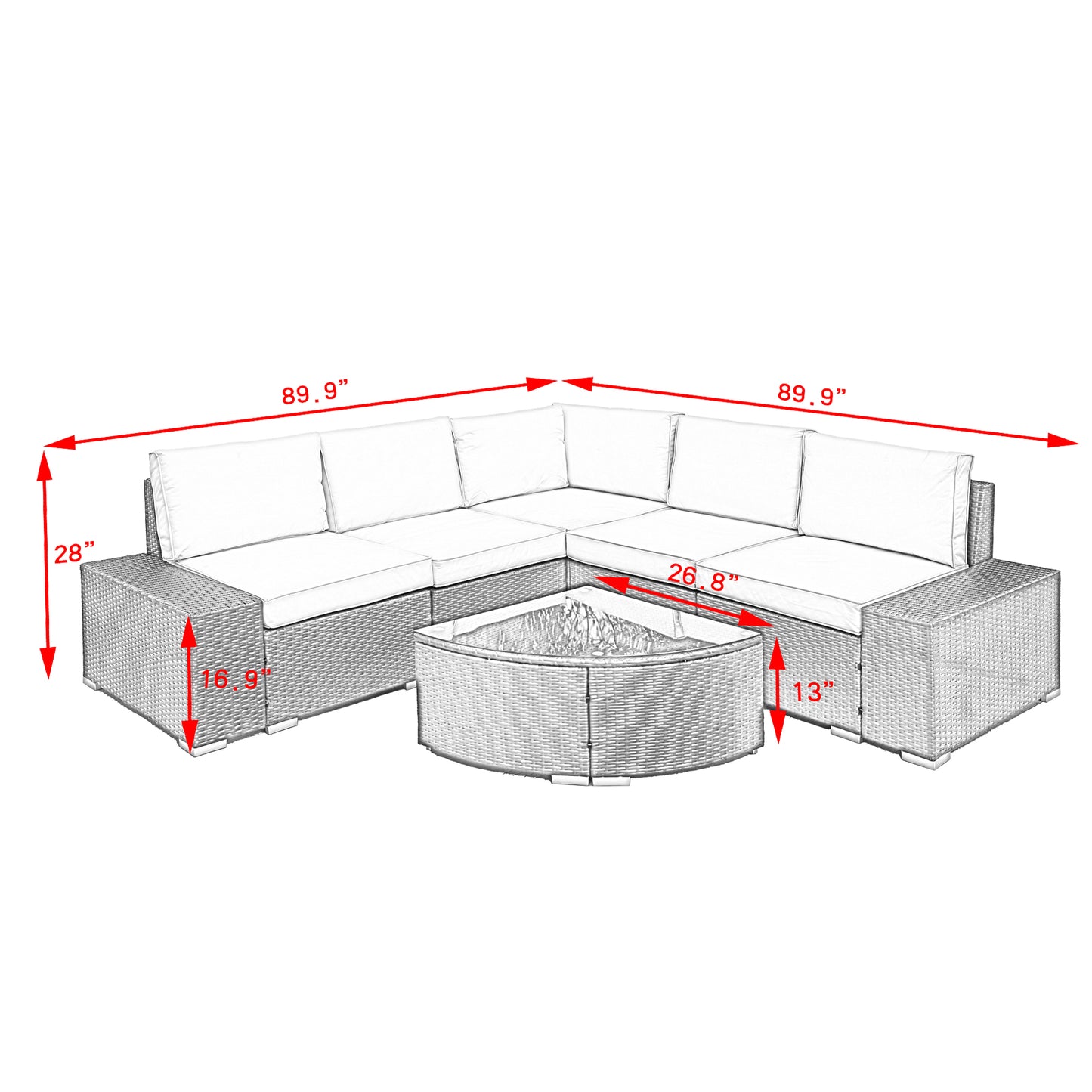 89.9”

89.9”

28”

26.8”

16.9”

13”