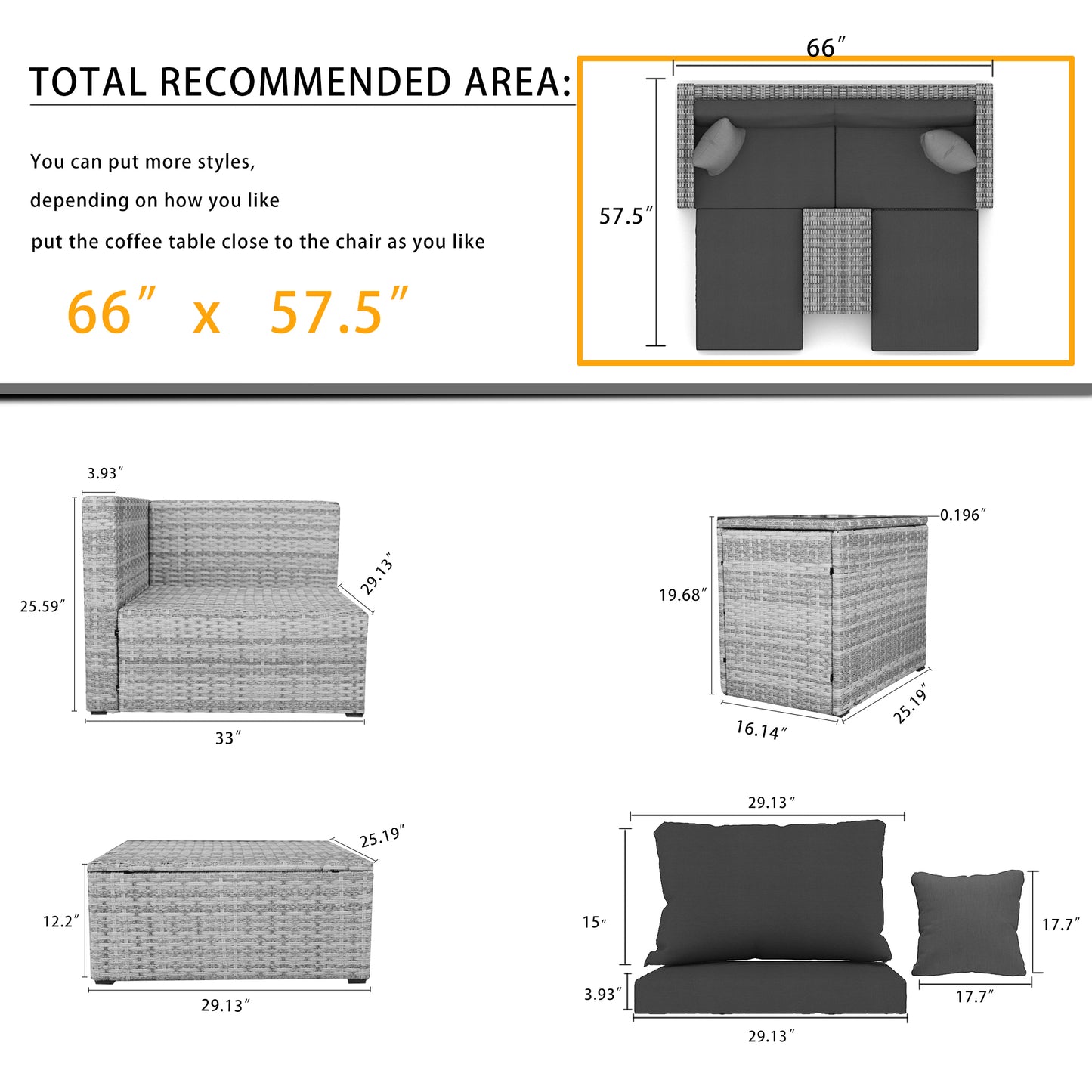 TOTAL RECOMMENDED AREA:

You can put more styles,

depending on how you like

put the coffee table close to the chair as you like

66″ x 57.5″

66″

57.5″

3.93″

25.59″

29.13″

33″

0.196″

19.68″

16.14″

25.19″

25.19″

12.2″

29.13″

29.13″

15″

3.93″

29.13″

17.7″

17.7″