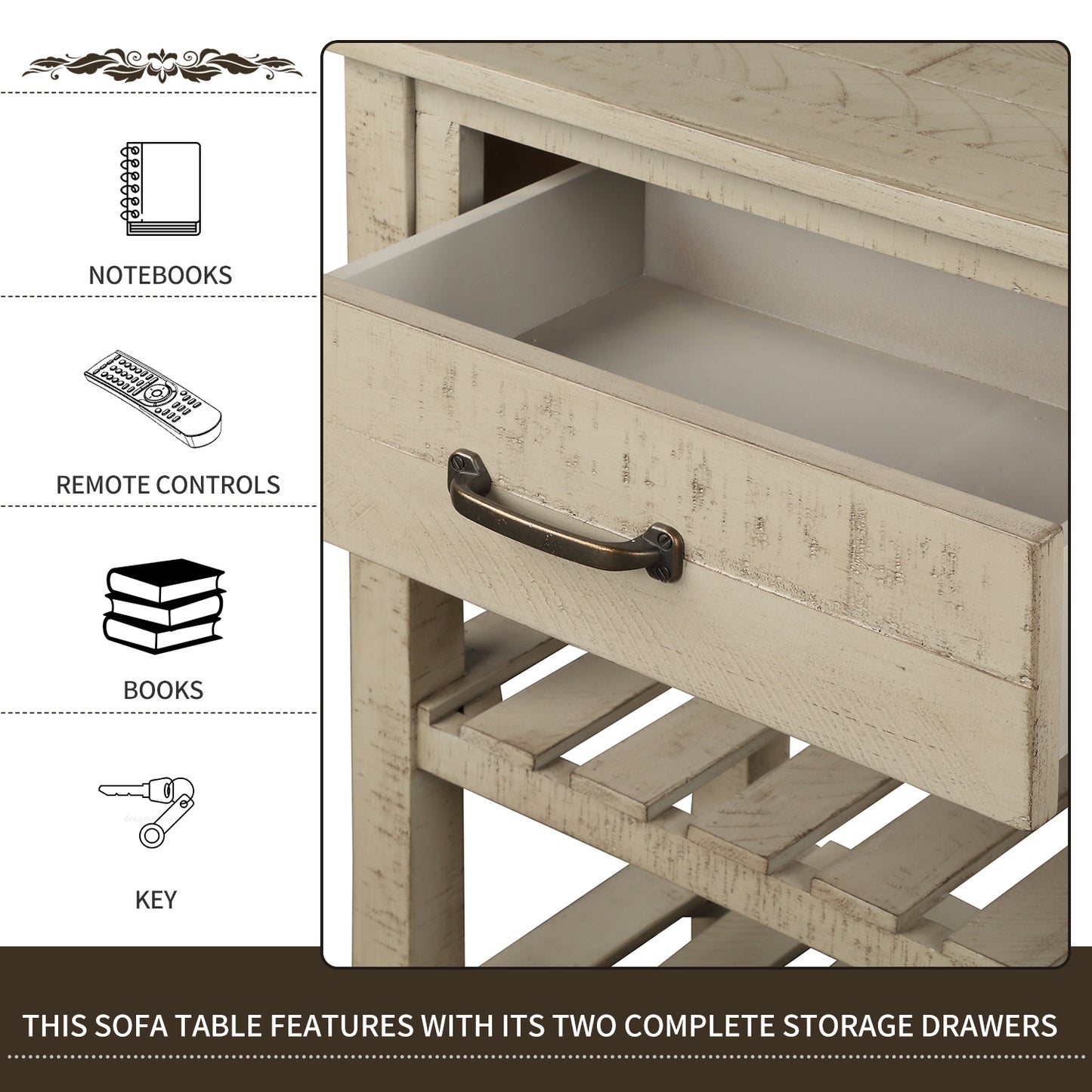 NOTEBOOKS

REMOTE CONTROLS

BOOKS

KEY

THIS SOFA TABLE FEATURES WITH ITS TWO COMPLETE STORAGE DRAWERS