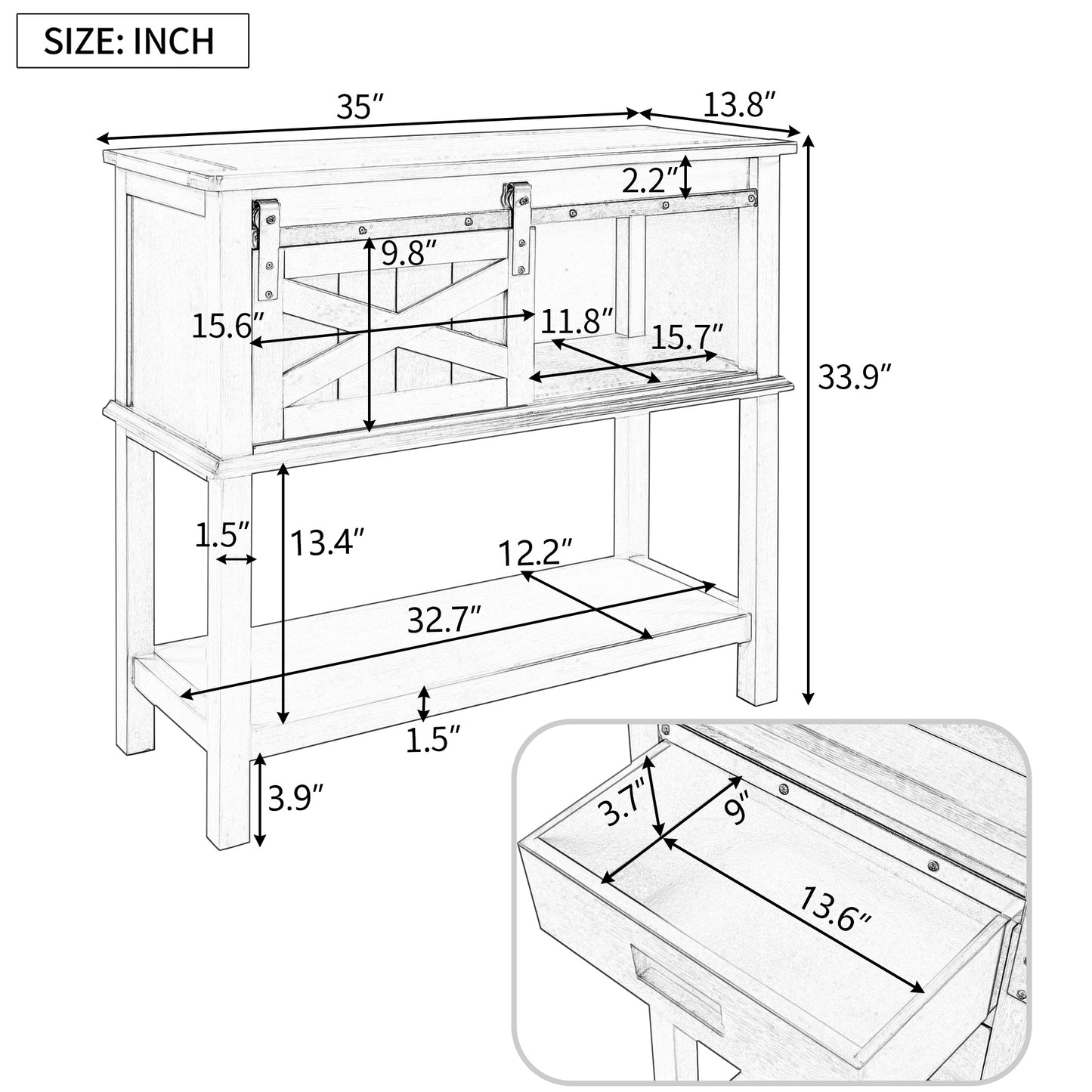 SIZE: INCH

35″

13.8″

2.2″

9.8″

15.6″

11.8″

15.7″

33.9″

1.5″

13.4″

12.2″

32.7″

1.5″

3.9″

3.7″

9″

13.6″