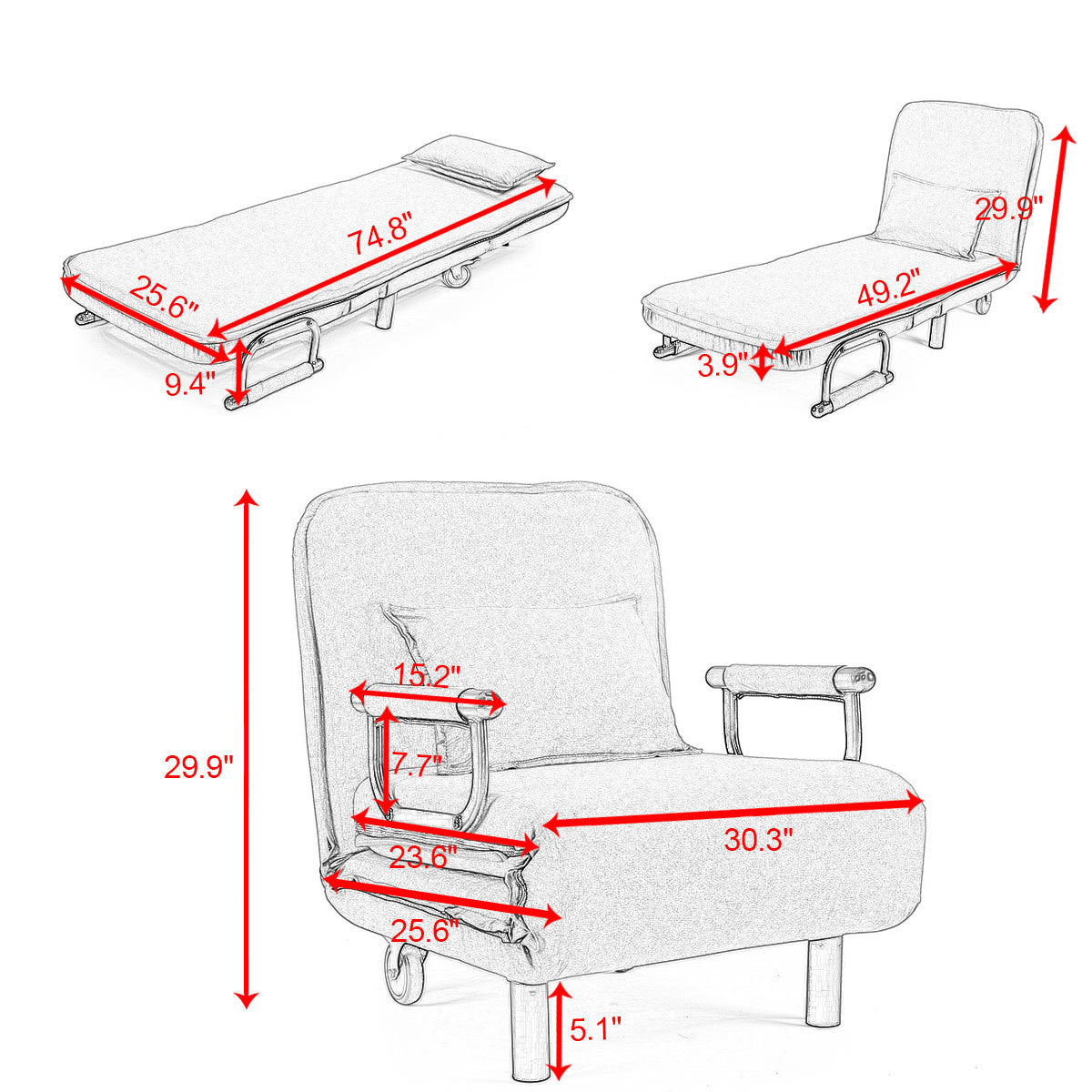 74.8"
25.6"
9.4"
29.9"
49.2"
3.9"
29.9"
15.2"
7.7"
23.6"
30.3"
25.6"
5.1"