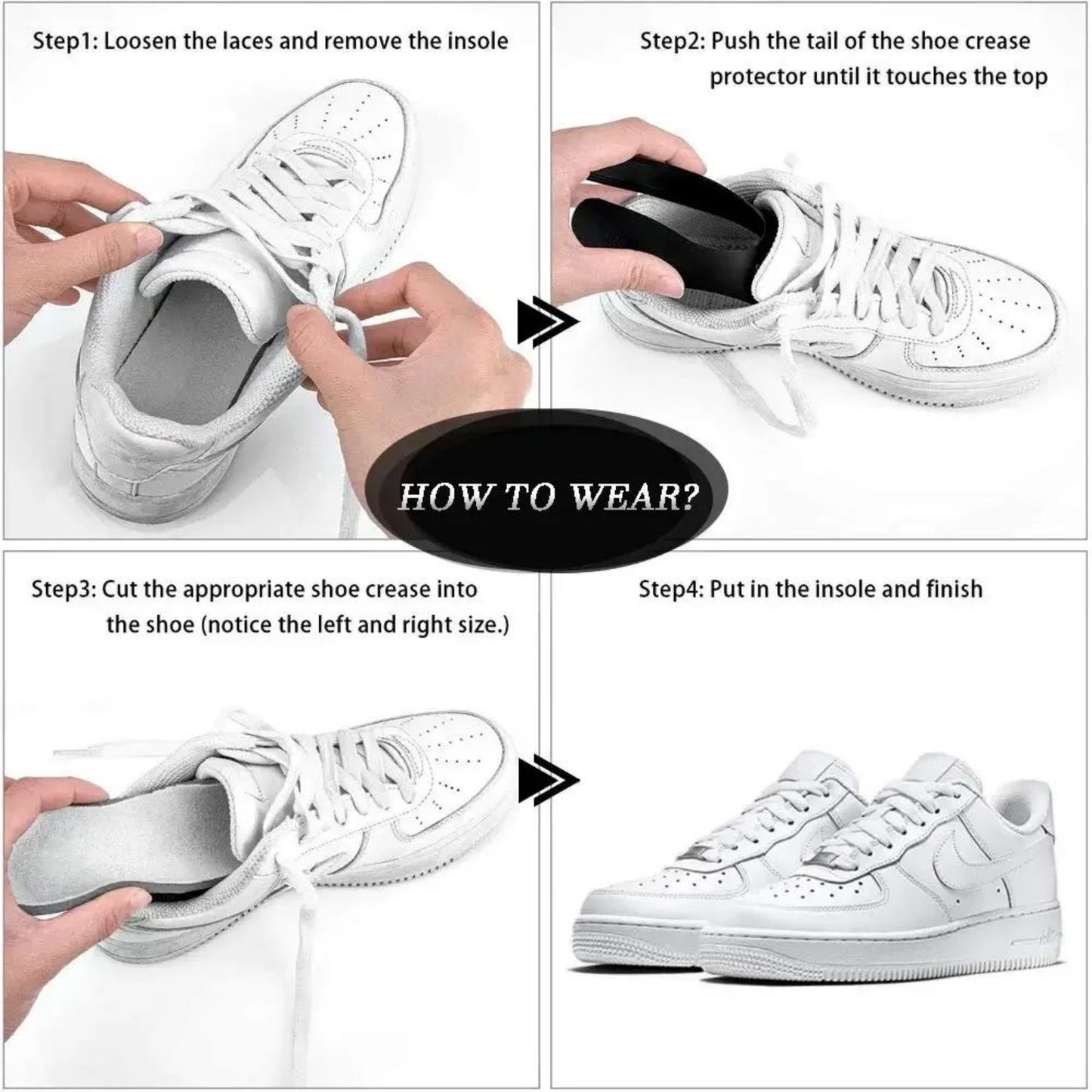 Step1: Loosen the laces and remove the insole

Step2: Push the tail of the shoe crease protector until it touches the top

HOW TO WEAR?

Step3: Cut the appropriate shoe crease into the shoe (notice the left and right size.)

Step4: Put in the insole and finish