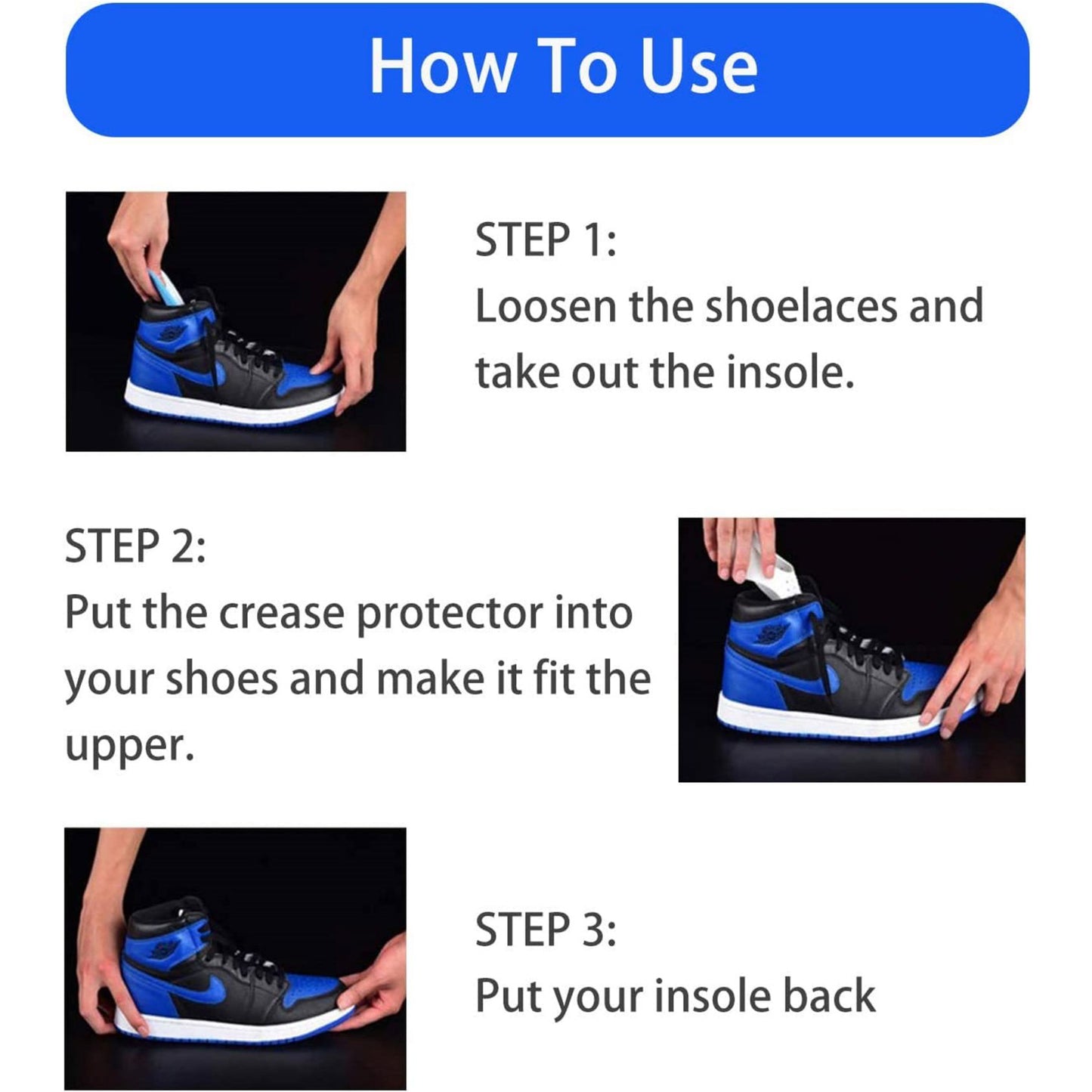 How To Use

STEP 1:
Loosen the shoelaces and take out the insole.

STEP 2:
Put the crease protector into your shoes and make it fit the upper.

STEP 3:
Put your insole back